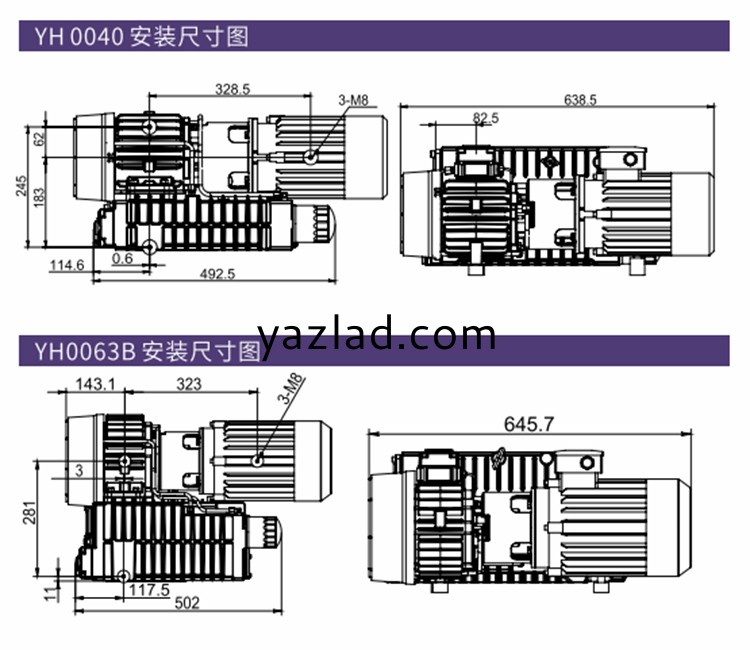 YH 0040 安装尺寸图

328.5
3-M8
62
245
183
114.6
0.6
492.5

638.5
82.5

yazlad.com

YH0063B 安装尺寸图

143.1
323
3-M8
3
281
11
117.5
502

645.7